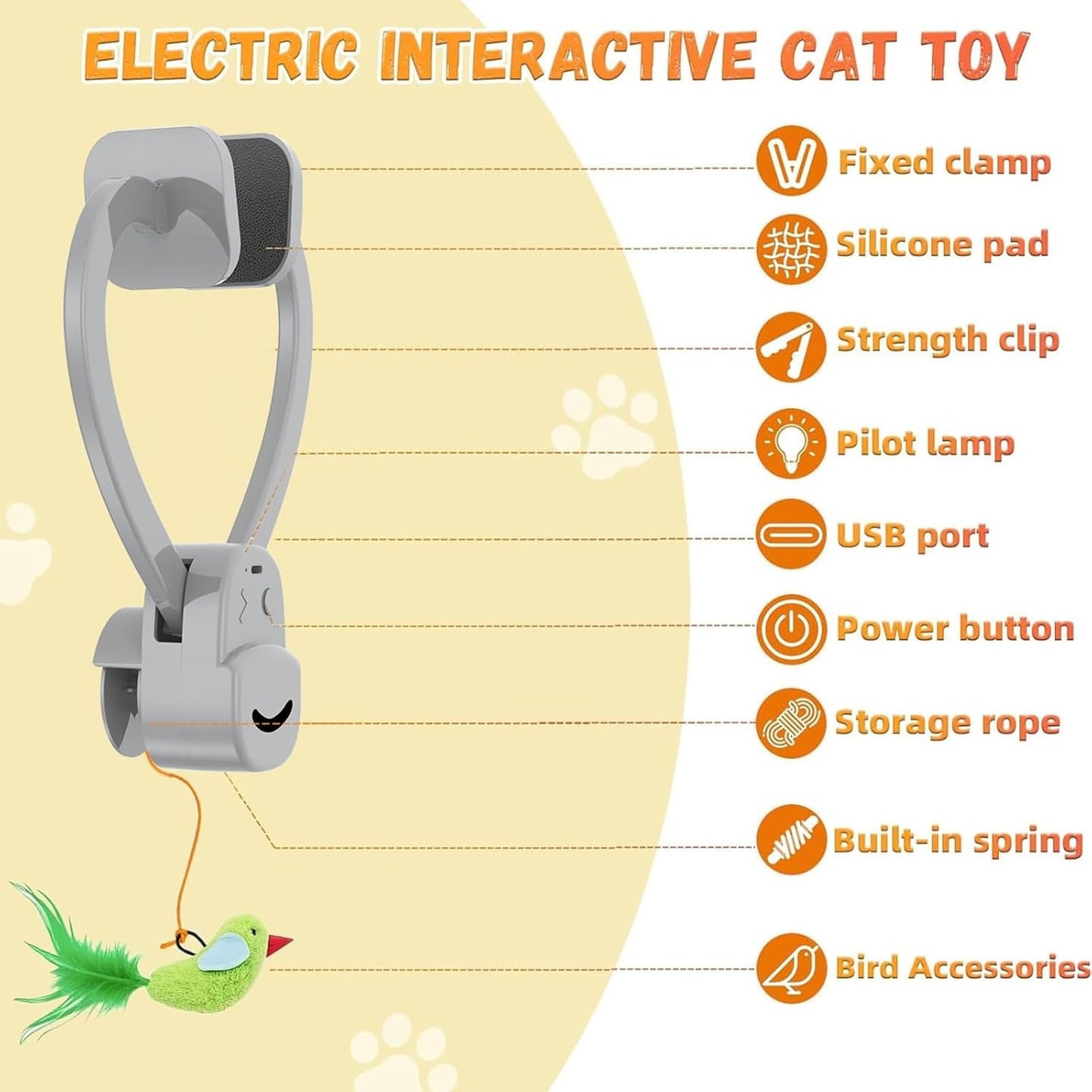 ELECTRIC INTERACTIVE CAT TOY

Fixed clamp

Silicone pad

Strength clip

Pilot lamp

USB port

Power button

Storage rope

Built-in spring

Bird Accessories